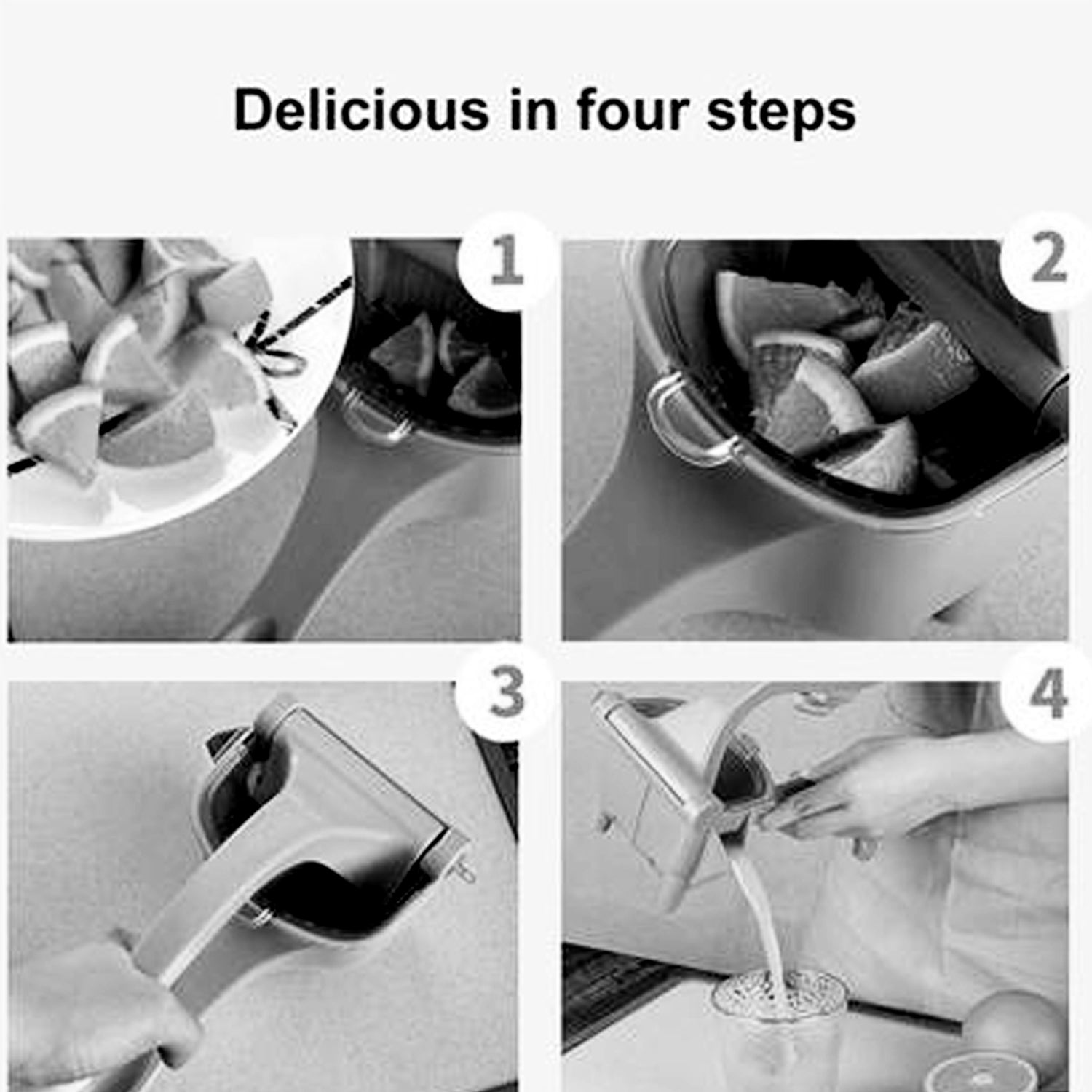 Delicious in four steps

1

2

3

4